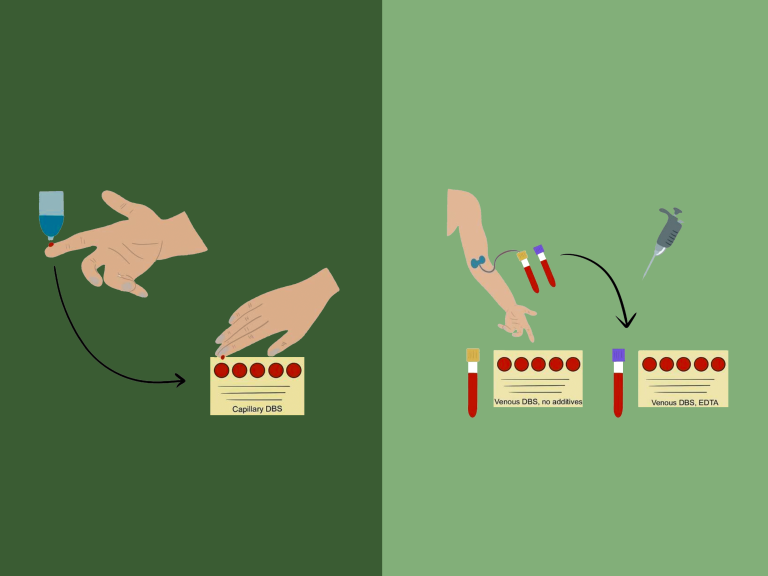 Capillary DBS

Venous DBS, no additives

Venous DBS, EDTA