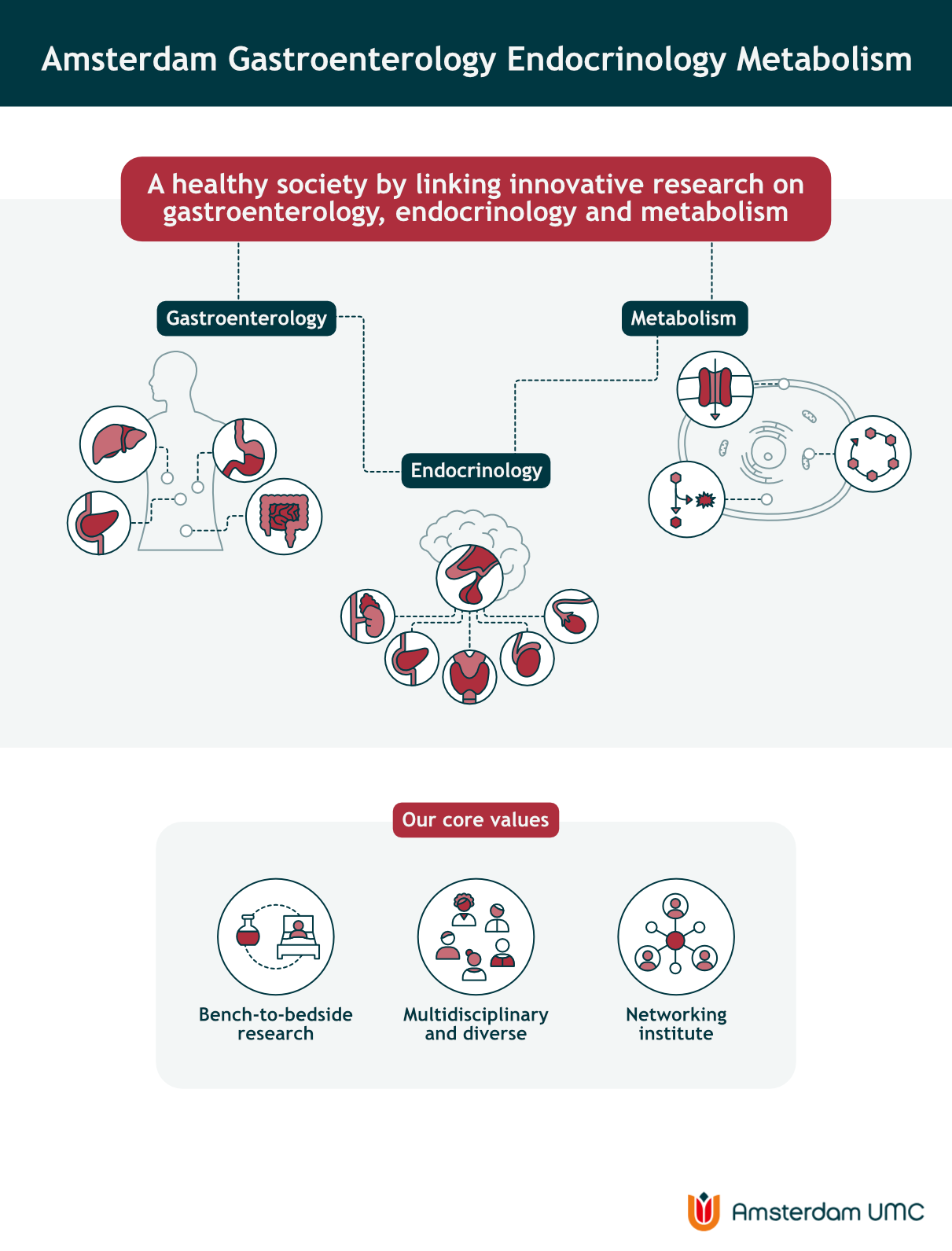 Amsterdam Gastroenterology Endocrinology Metabolism

A healthy society by linking innovative research on gastroenterology, endocrinology and metabolism

Gastroenterology

Metabolism

Endocrinology

Our core values

Bench-to-bedside research

Multidisciplinary and diverse

Networking institute

Amsterdam UMC